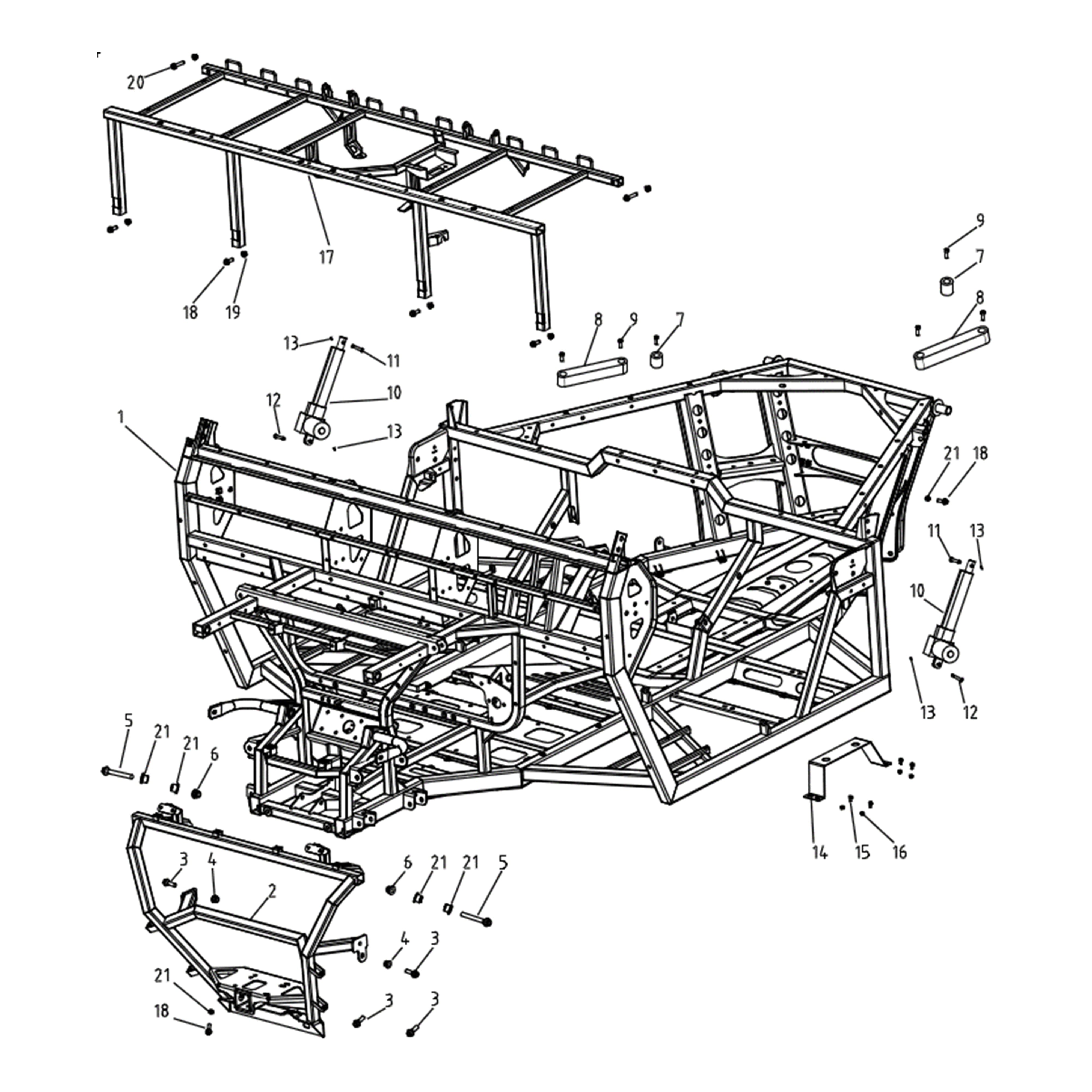 20
17
18
19
9
7
8
8
9
7
13
11
10
12
13
1
21
18
11
13
10
13
12
5
21
21
6
14
15
16
3
4
2
6
21
21
5
4
3
21
18
3
3