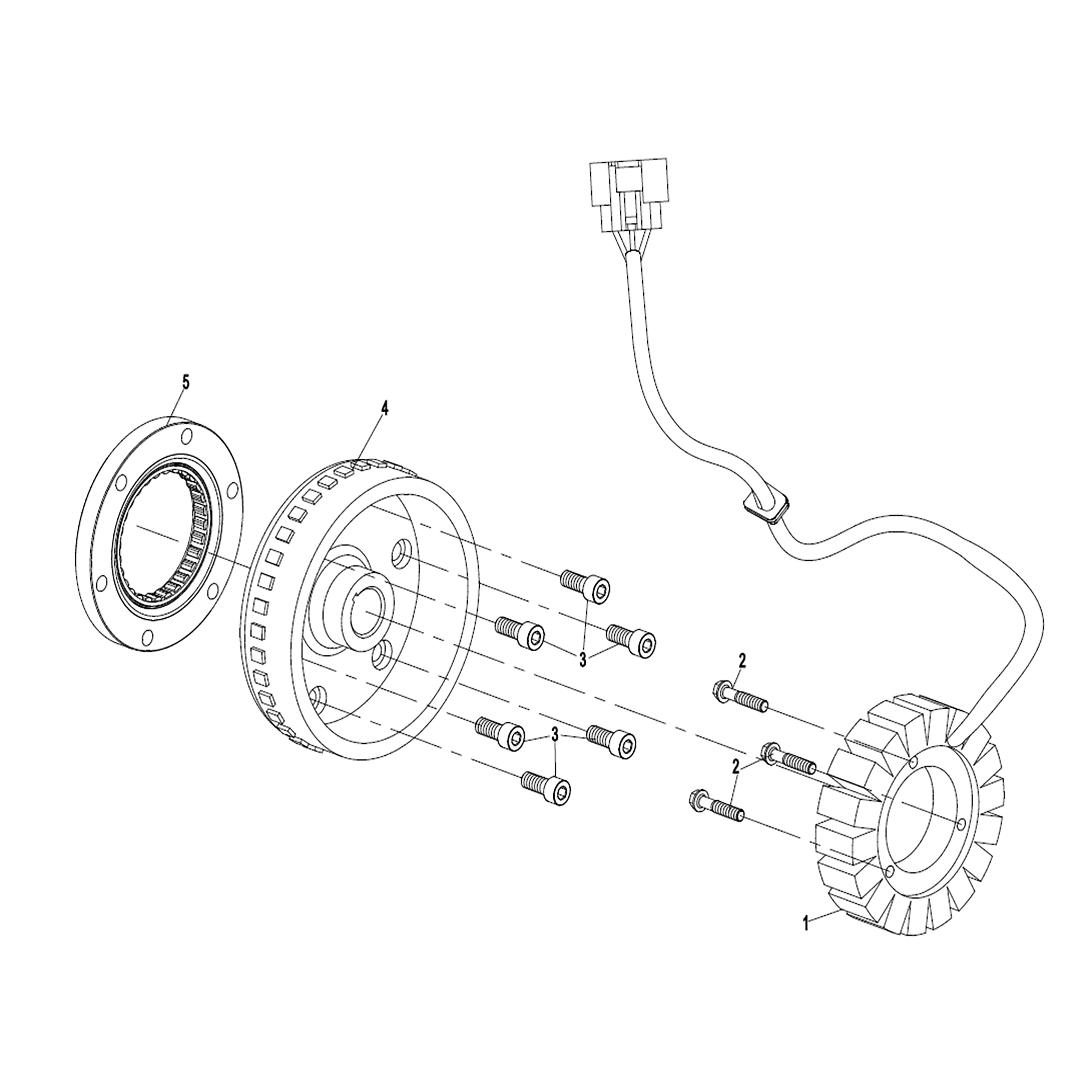 5
4
3
2
3
2
1