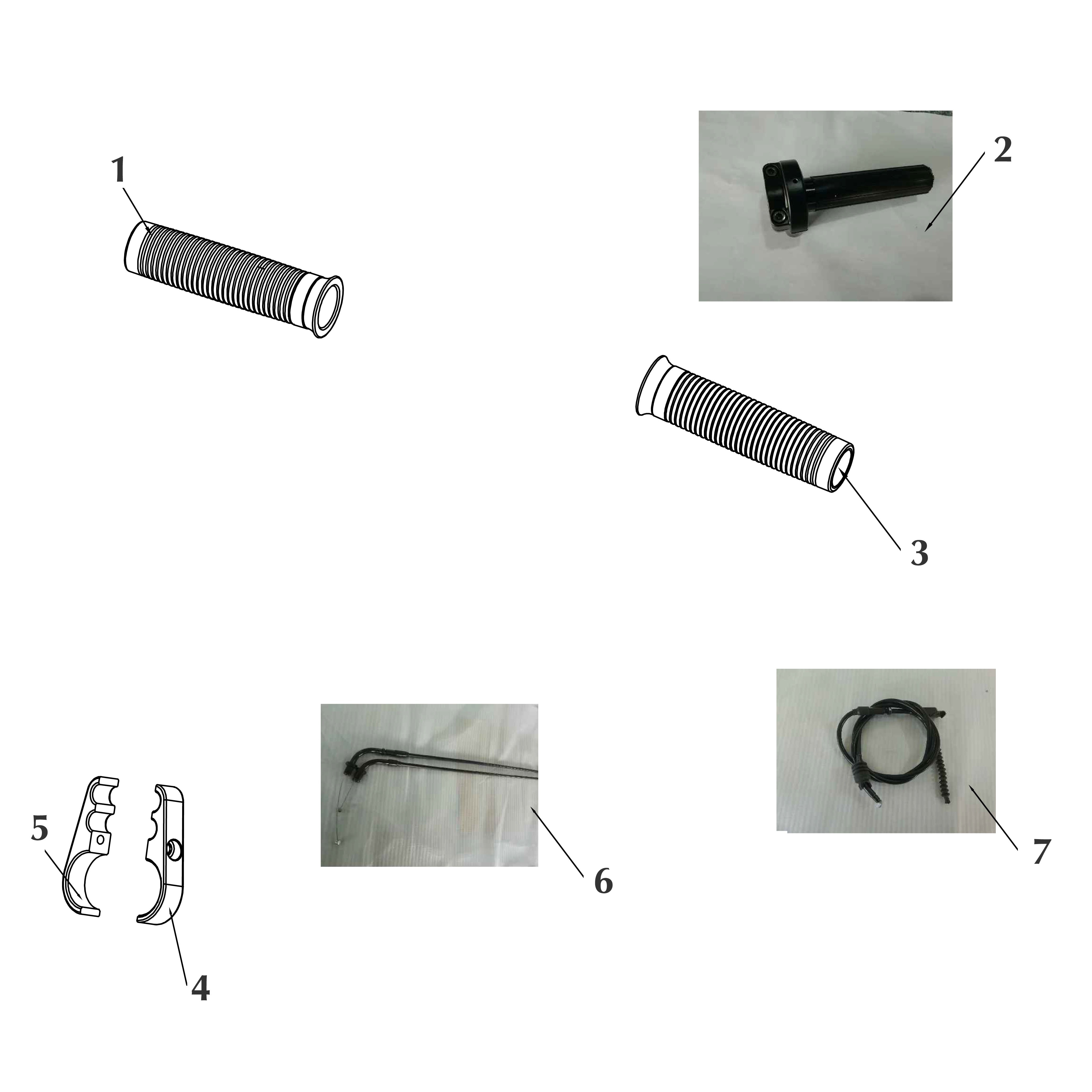 1

2

3

5

4

6

7