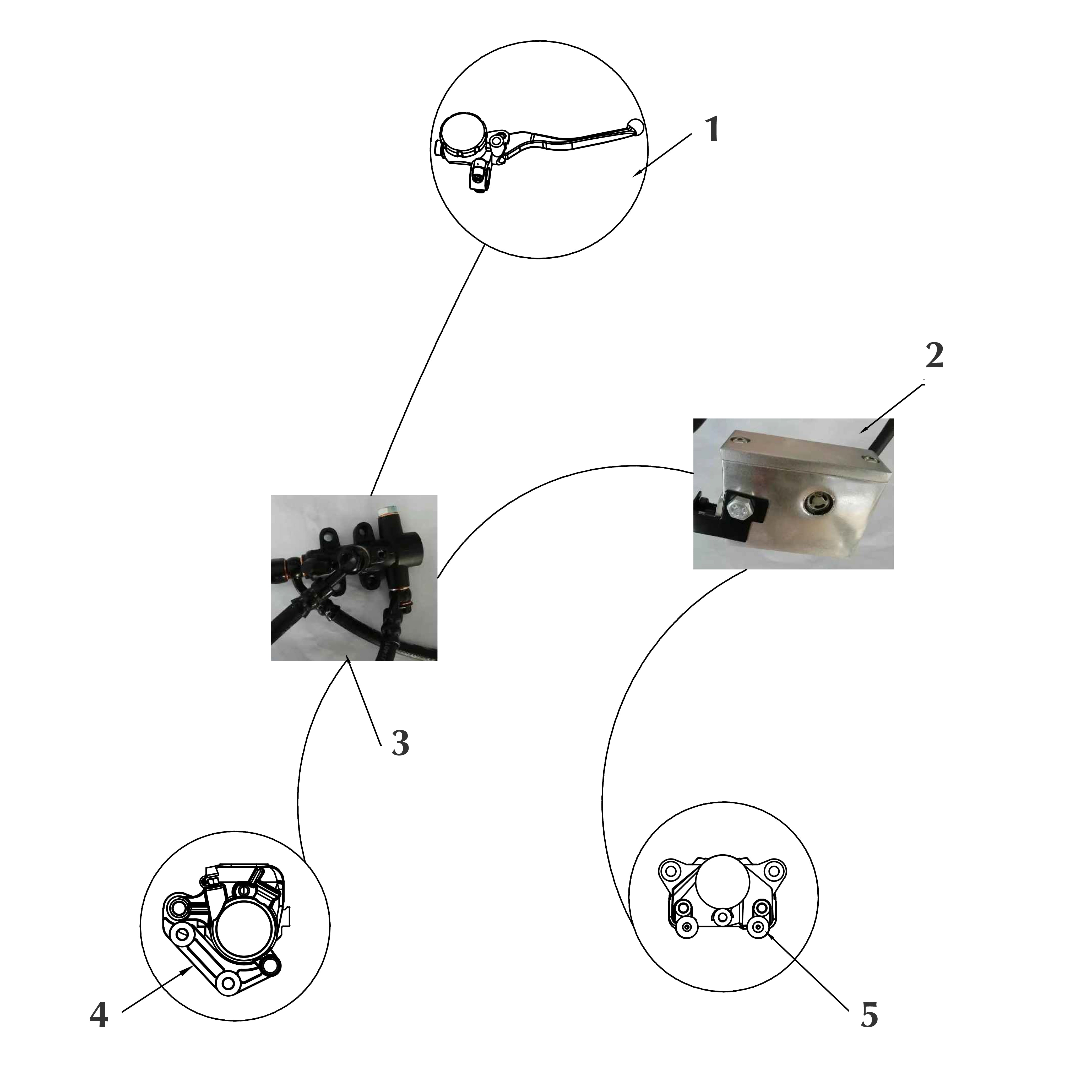 1

2

3

4

5