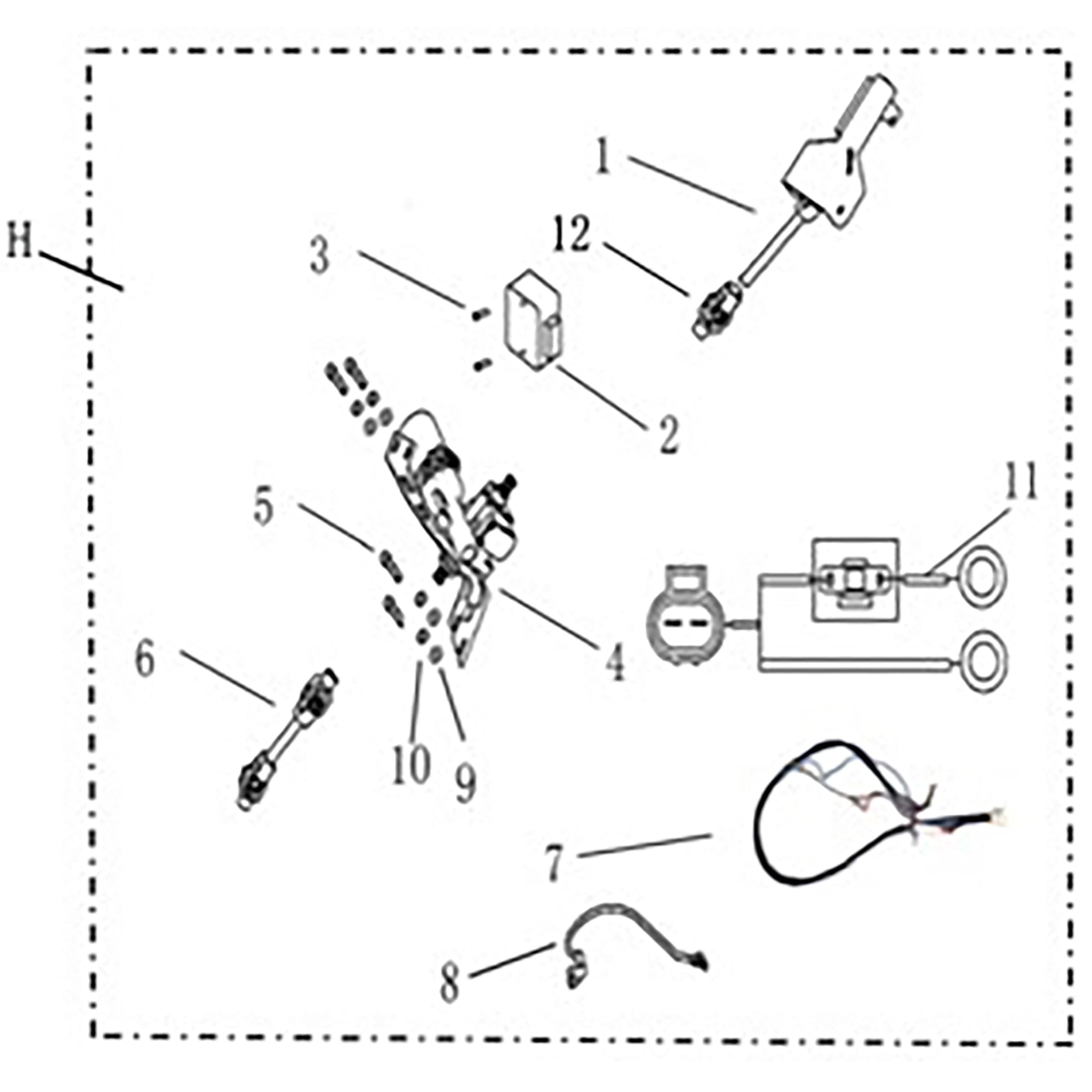 H

1

12

3

2

5

11

4

6

10

9

7

8