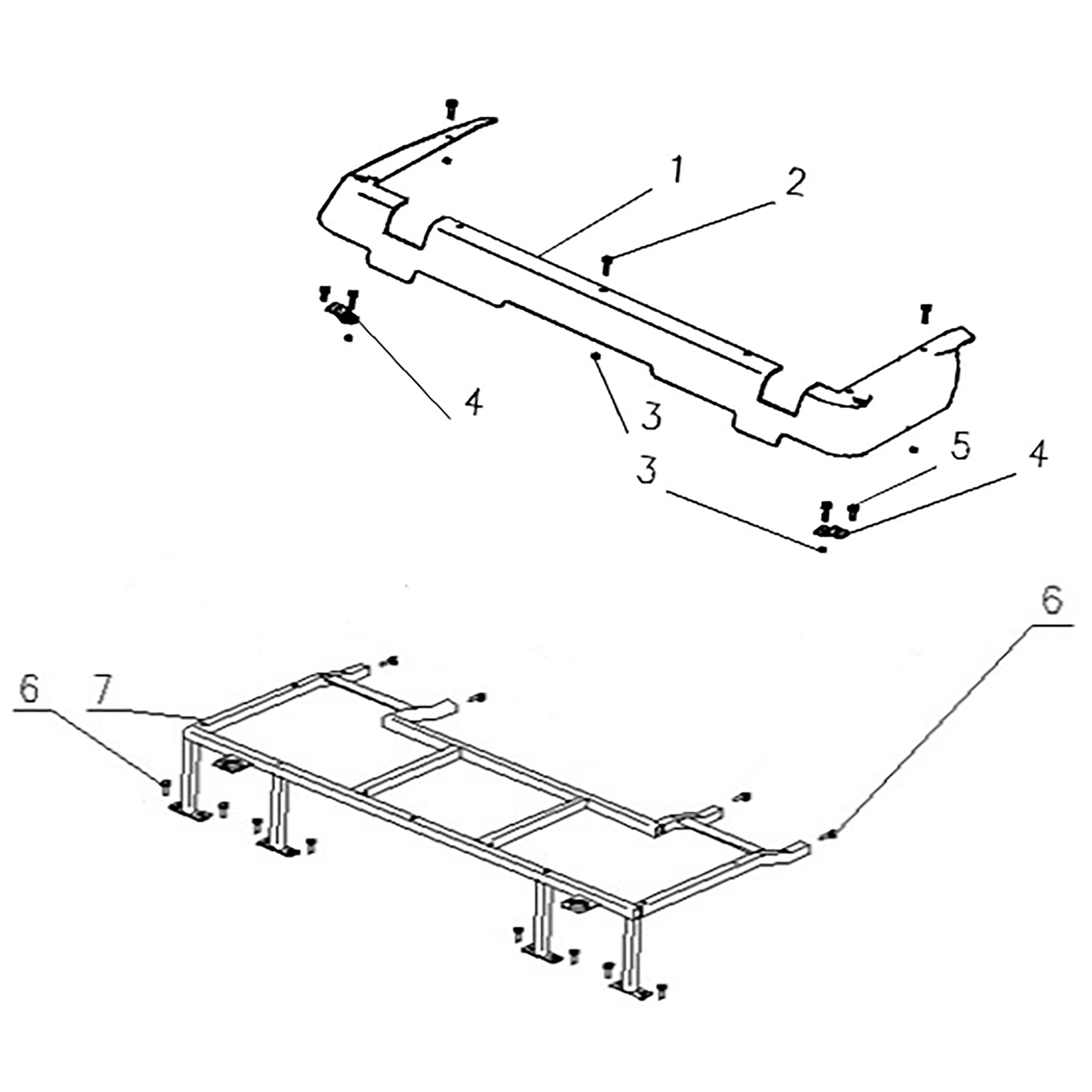 1
2
4
3
3
5
4
6
6
7