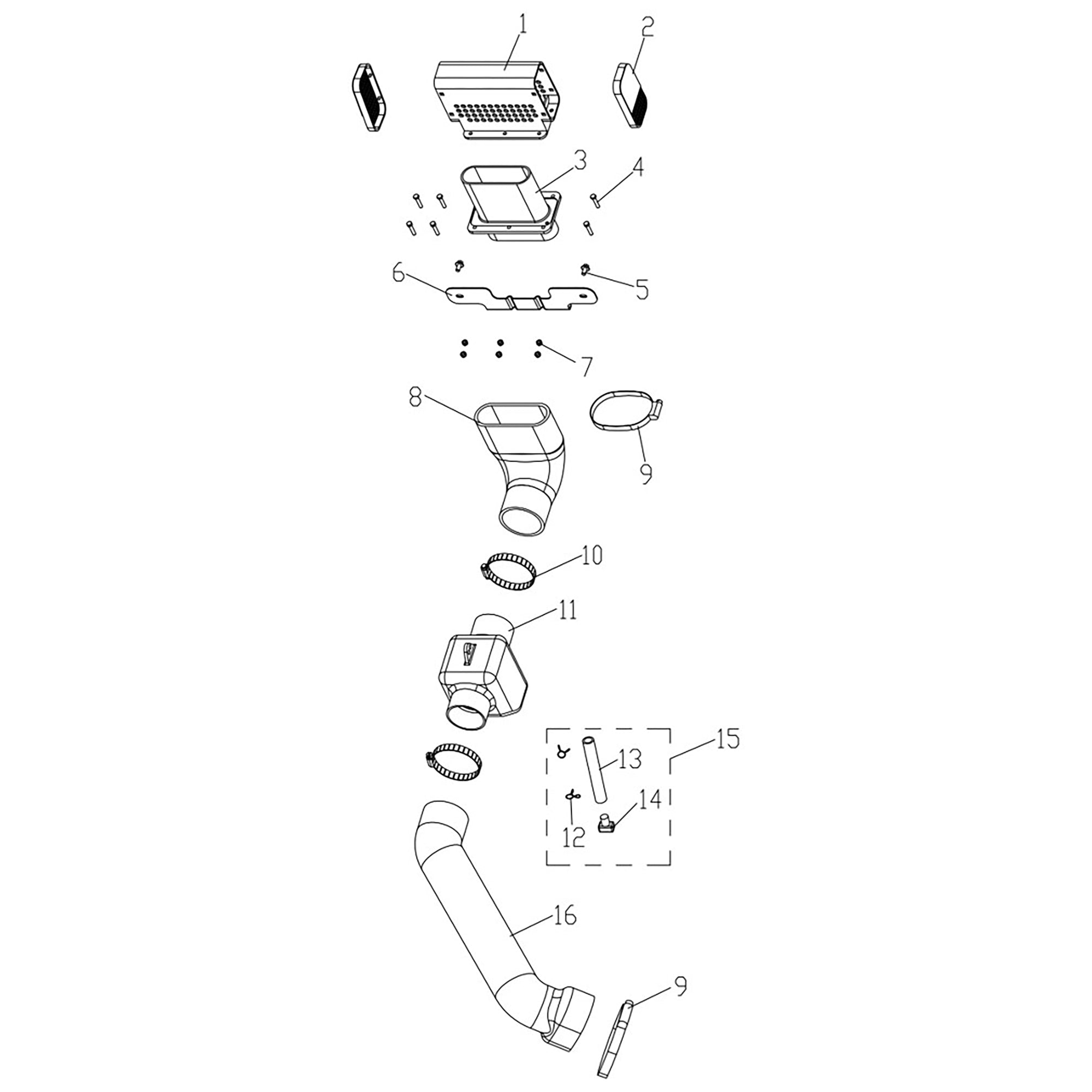 1
2
3
4
6
5
7
8
9
10
11
15
13
14
12
16
9