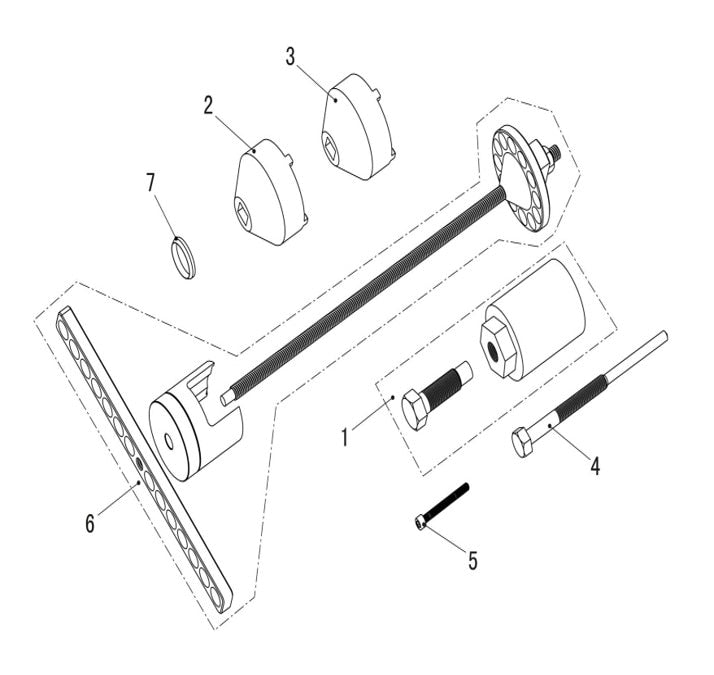 3
2
7
1
4
6
5