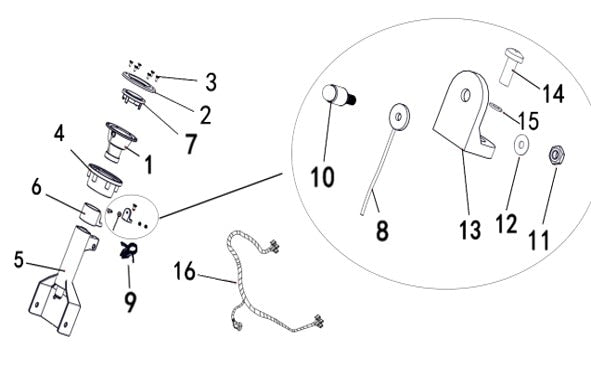 3
2
7
4
1
6
5
9
16
10
8
14
15
13
12
11