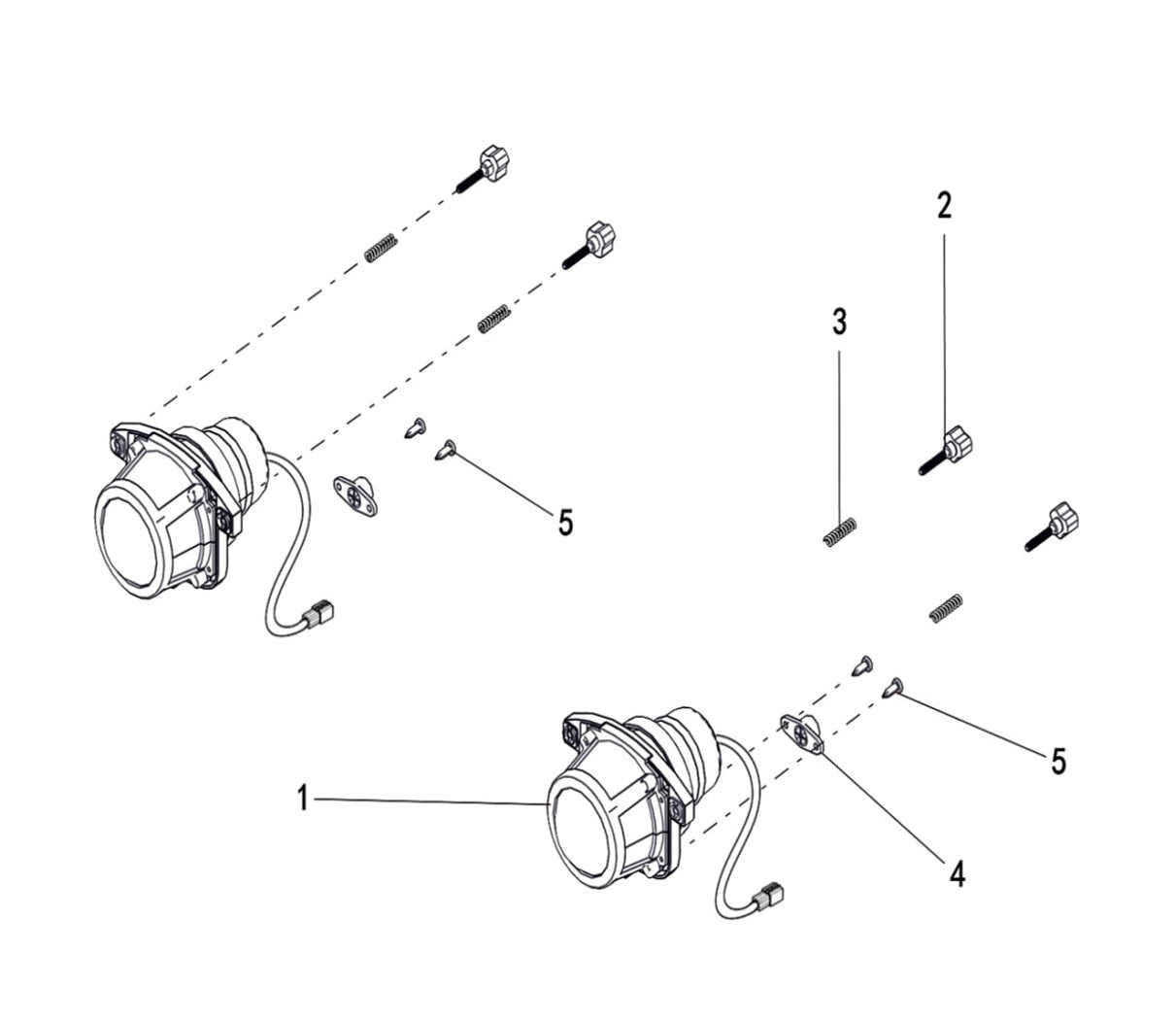 2
3
5
5
1
4