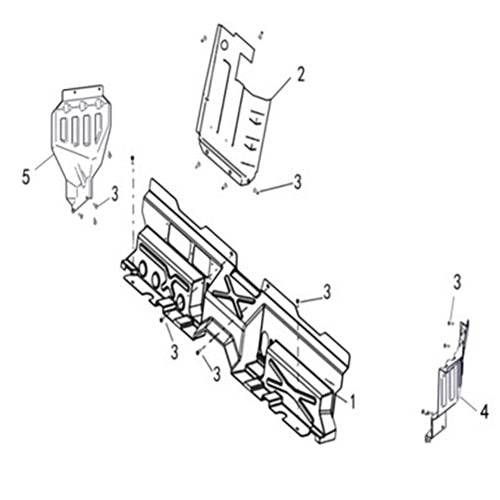 2
5
3
3
3
3
3
3
1
4