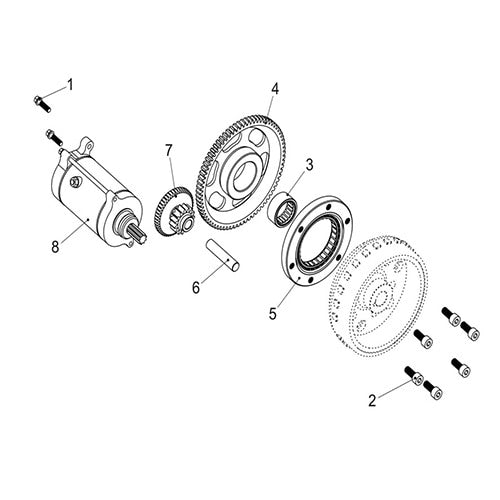 1
4
7
3
8
6
5
2