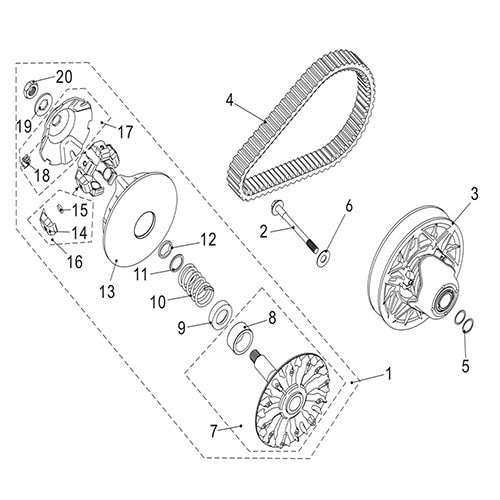 20
19
17
18
15
14
16
13
12
11
10
9
8
7
1
4
2
6
3
5