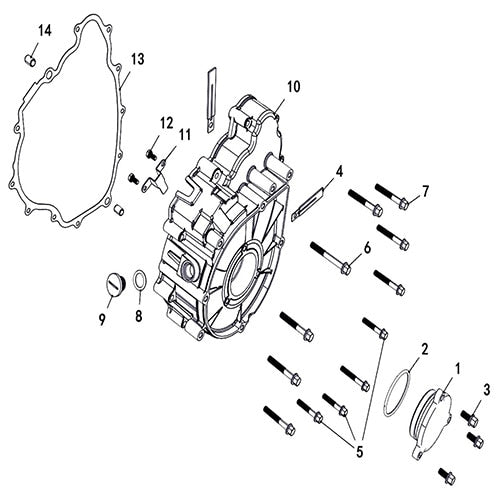 14
13
10
12
11
4
7
6
9
8
2
1
3
5