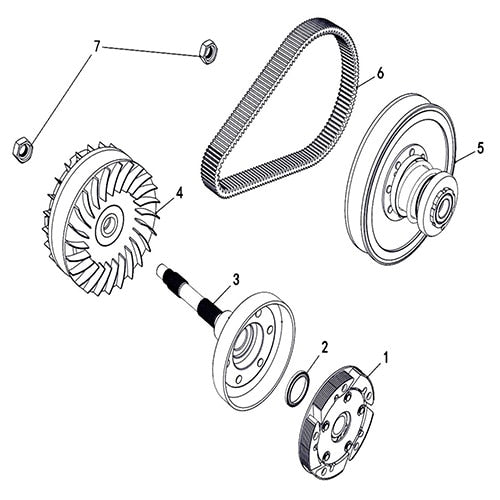 7
6
5
4
3
2
1