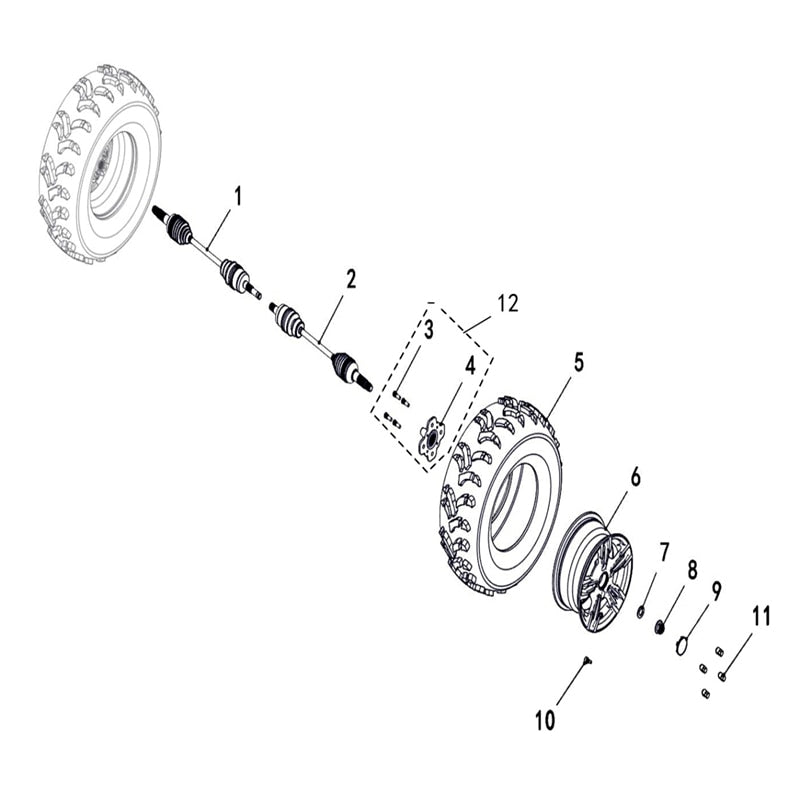 1
2
12
3
4
5
6
7
8
9
11
10