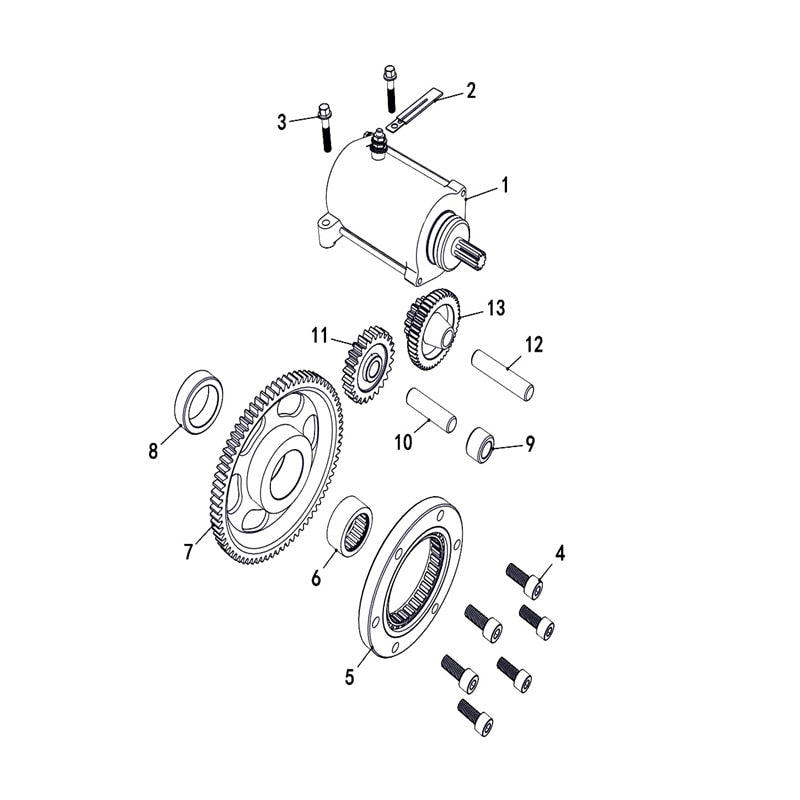 2
3
1
13
11
12
8
10
9
7
6
4
5