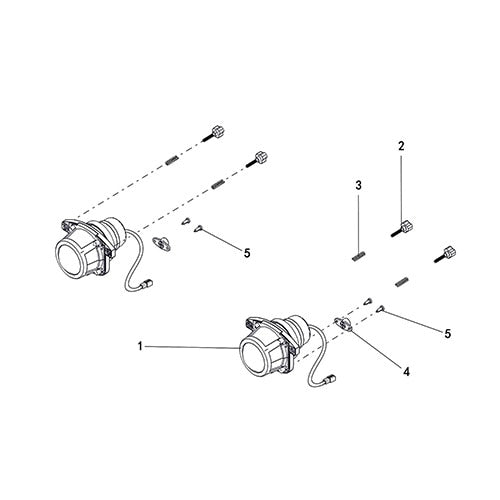 2
3
5
5
1
4