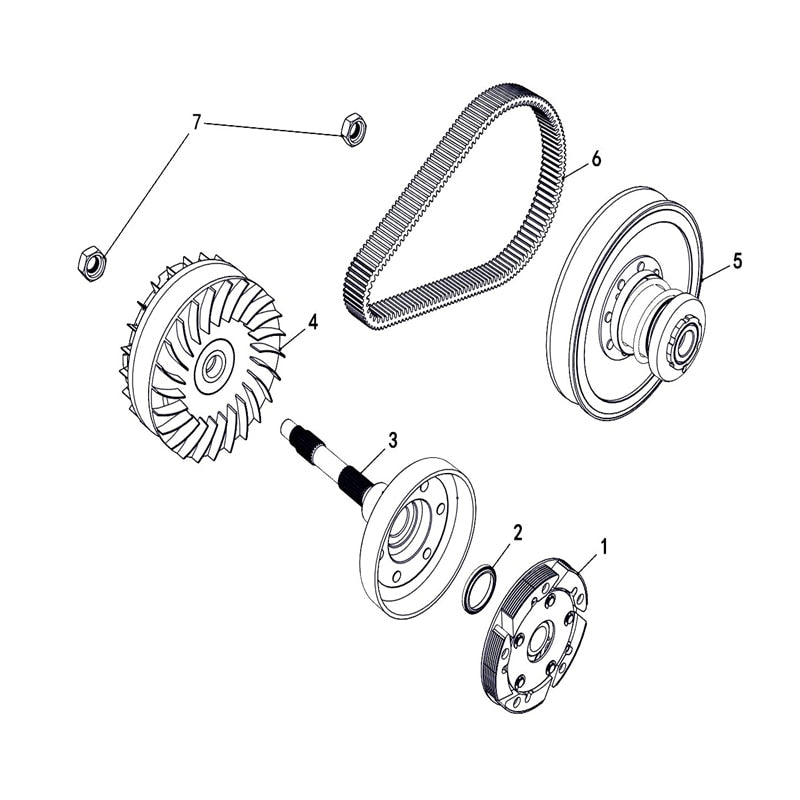 7
6
5
4
3
2
1