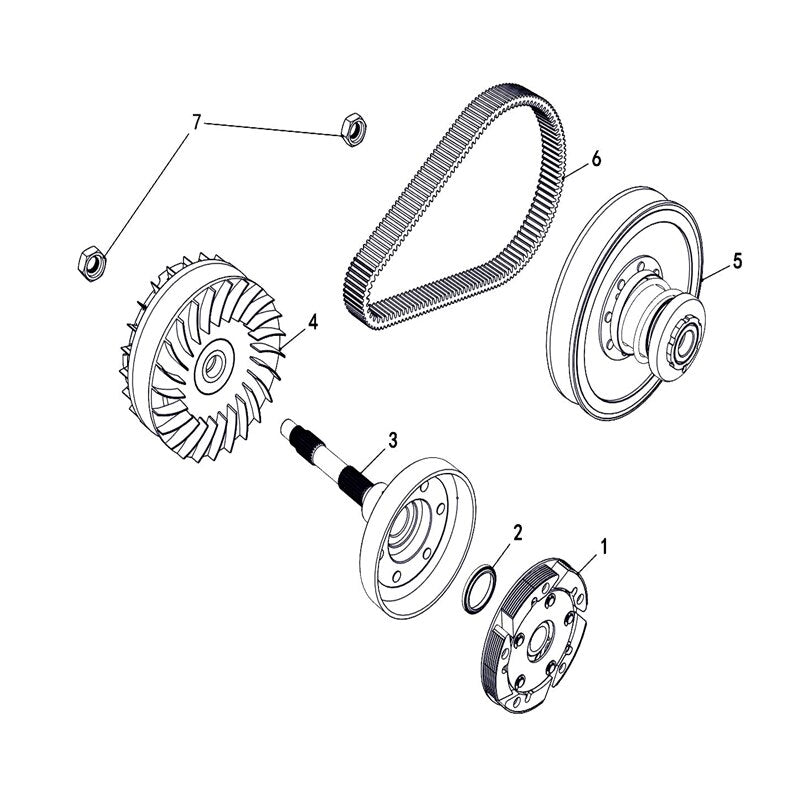 7
6
5
4
3
2
1