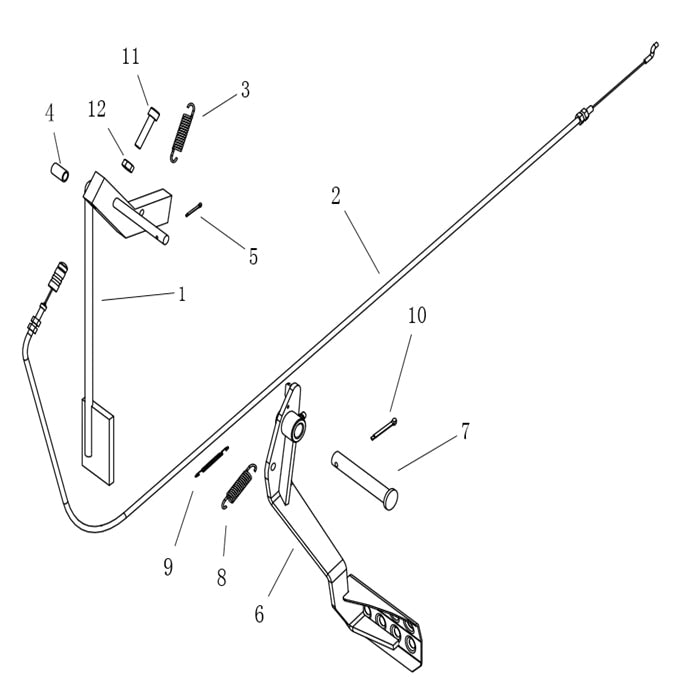 11
3
4
12
2
5
1
10
7
9
8
6