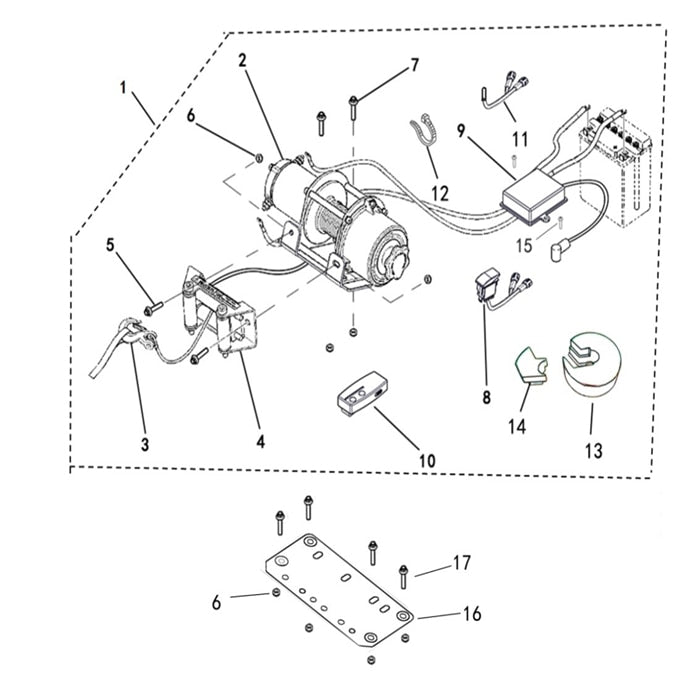 1
2
7
6
11
9
12
15
5
8
14
13
3
4
10
17
6
16