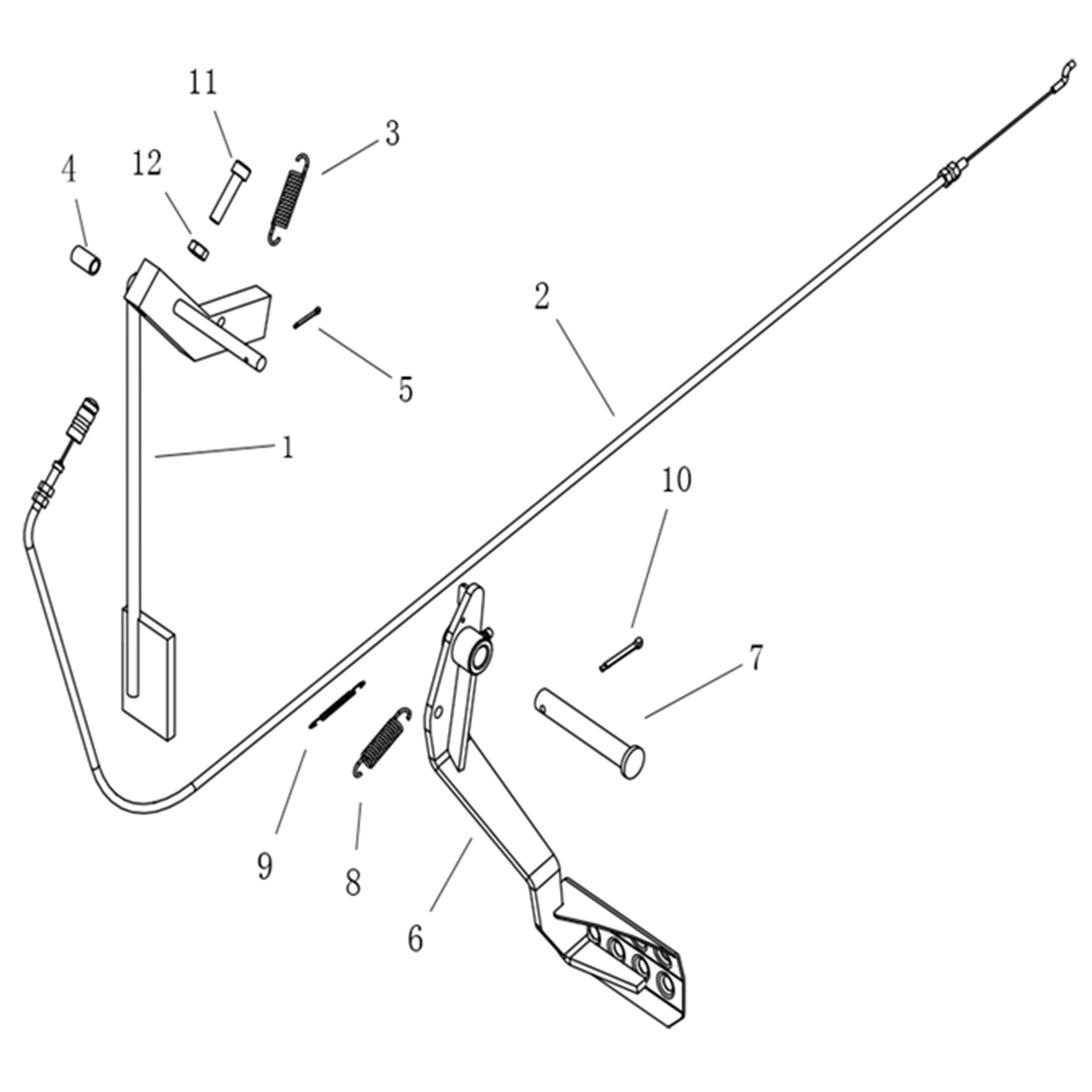 11
3
4
12
2
5
1
10
7
9
8
6