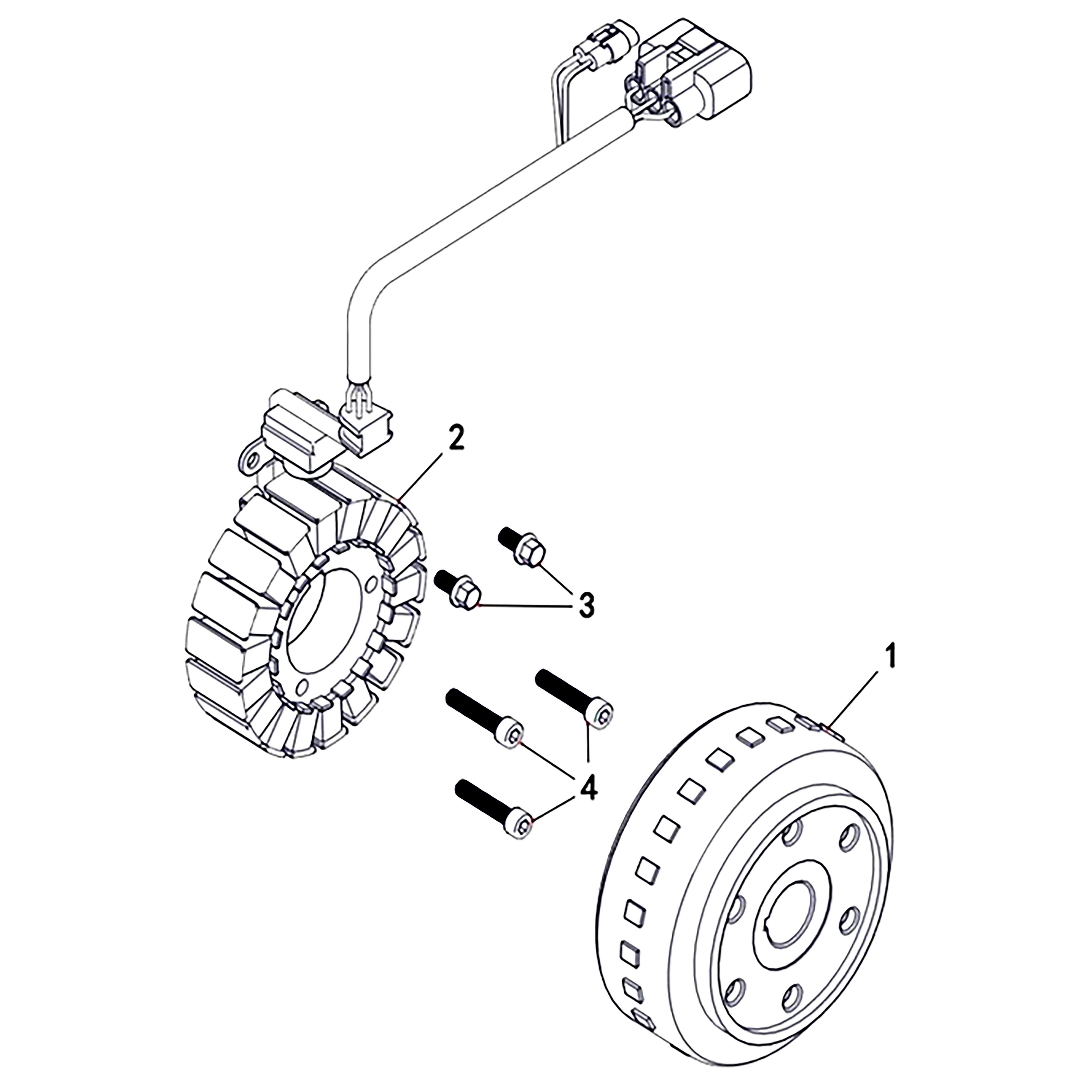 2

3

1

4