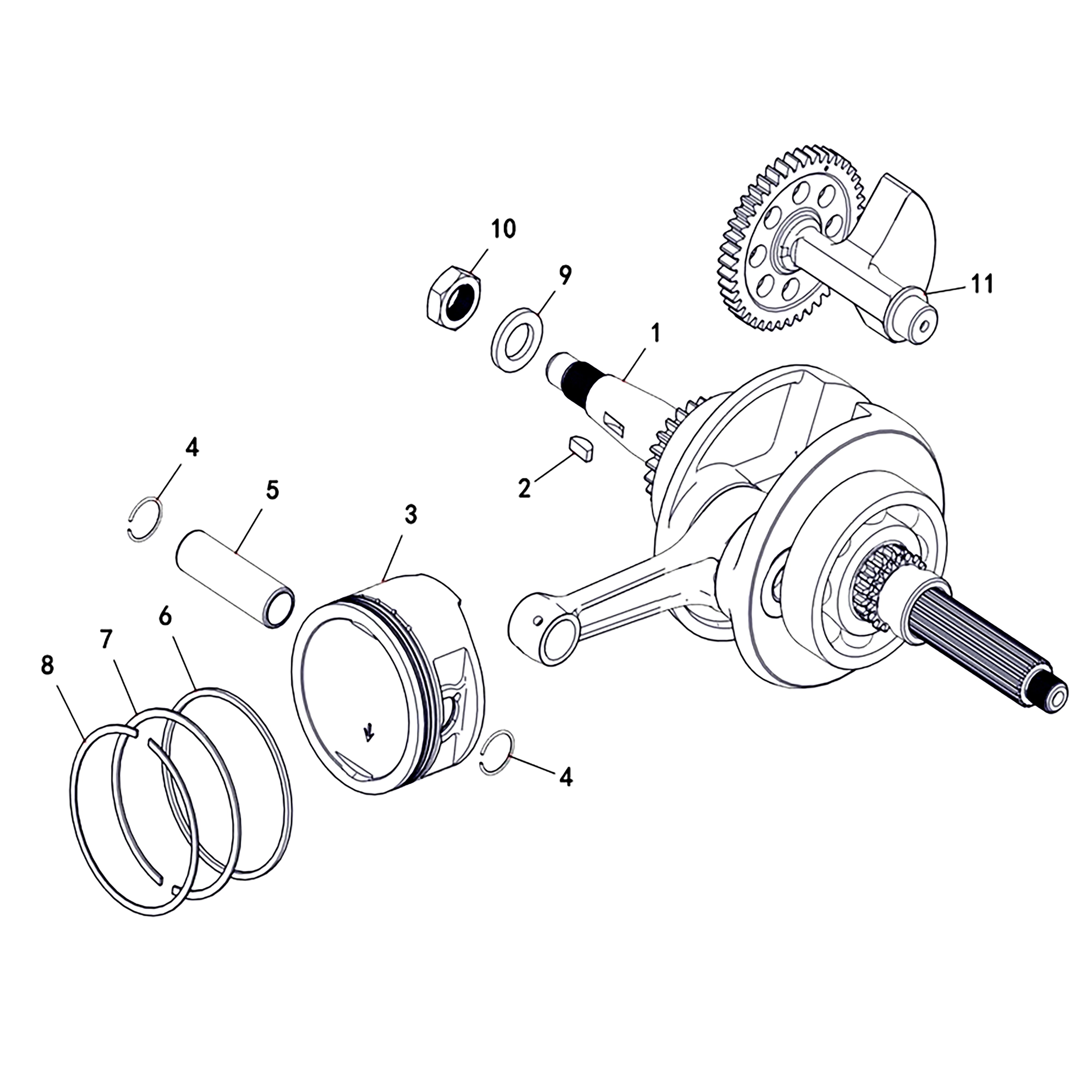 10
9
11
1
2
4
5
3
6
7
8
4