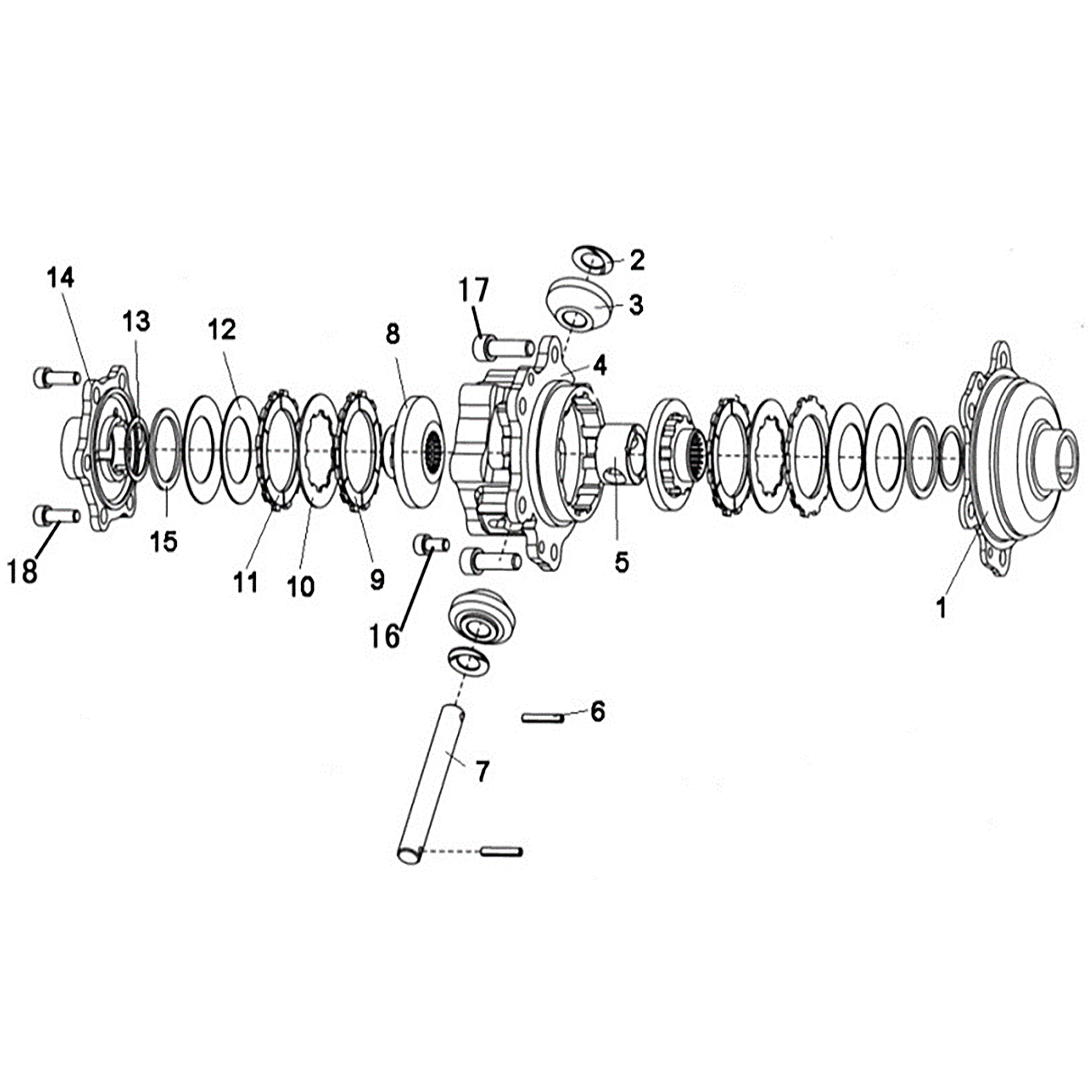 14
13
12
8
17
2
3
4
18
15
11
10
9
16
5
1
6
7