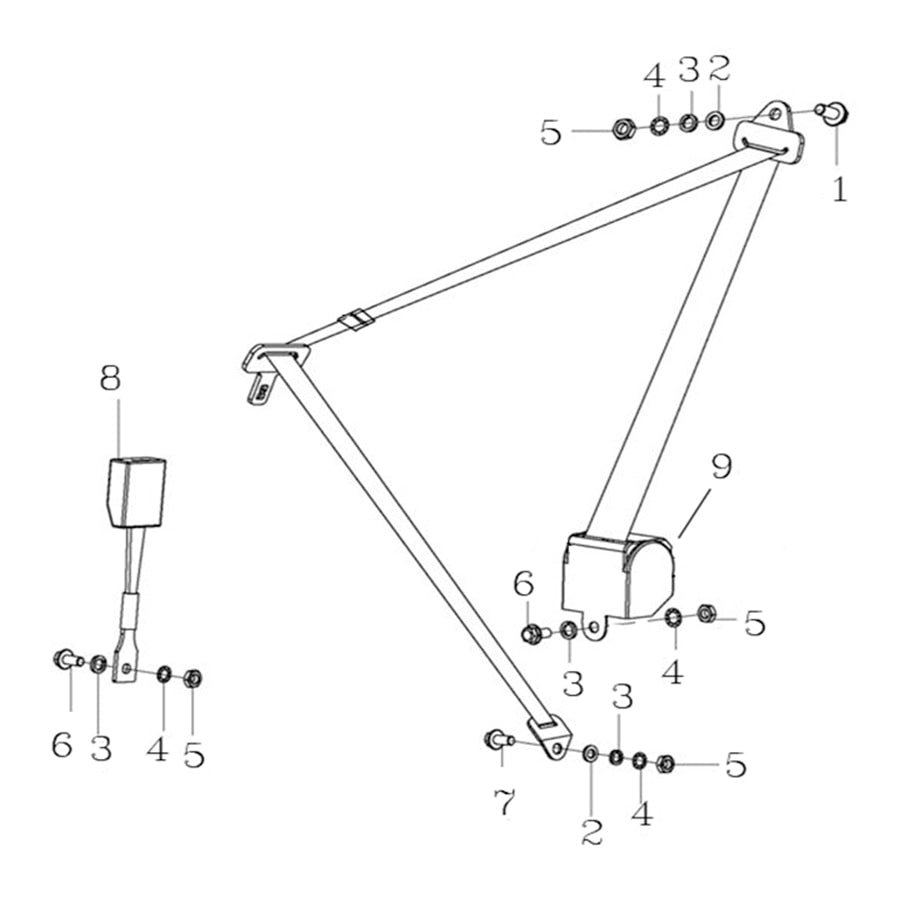 4 3 2
5
1
8
9
6
5
3
4
6 3 4 5
3
5
7
2 4