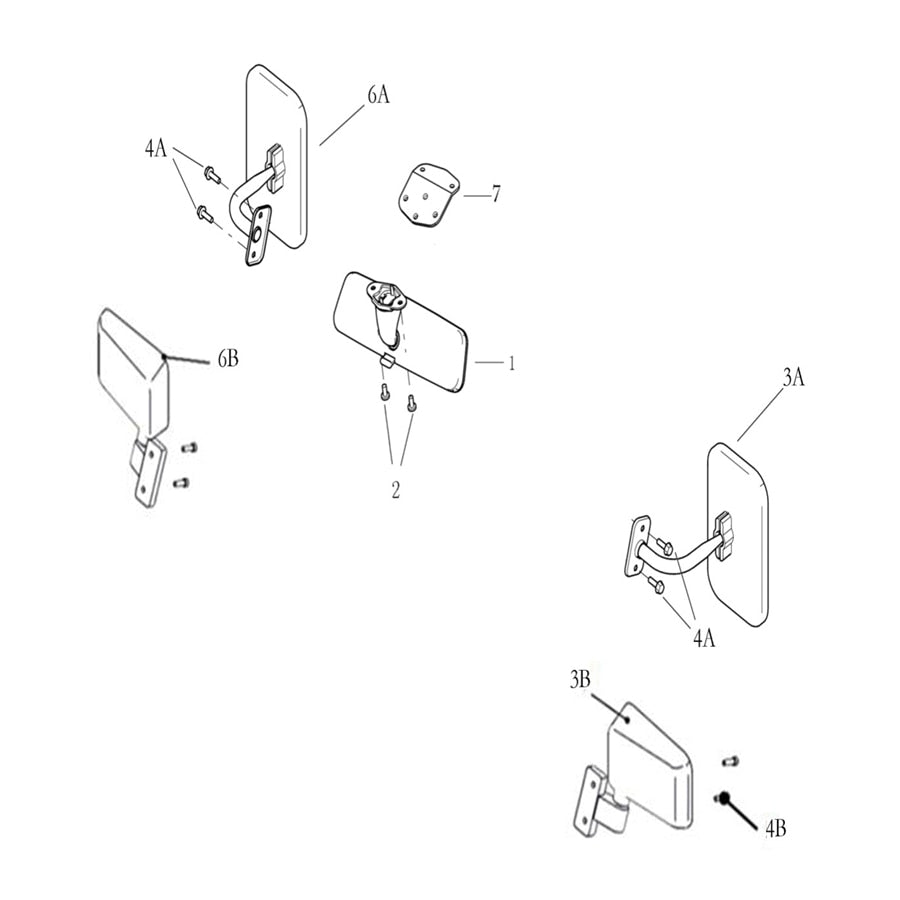 6A
4A
7
6B
1
2
3A
4A
3B
4B