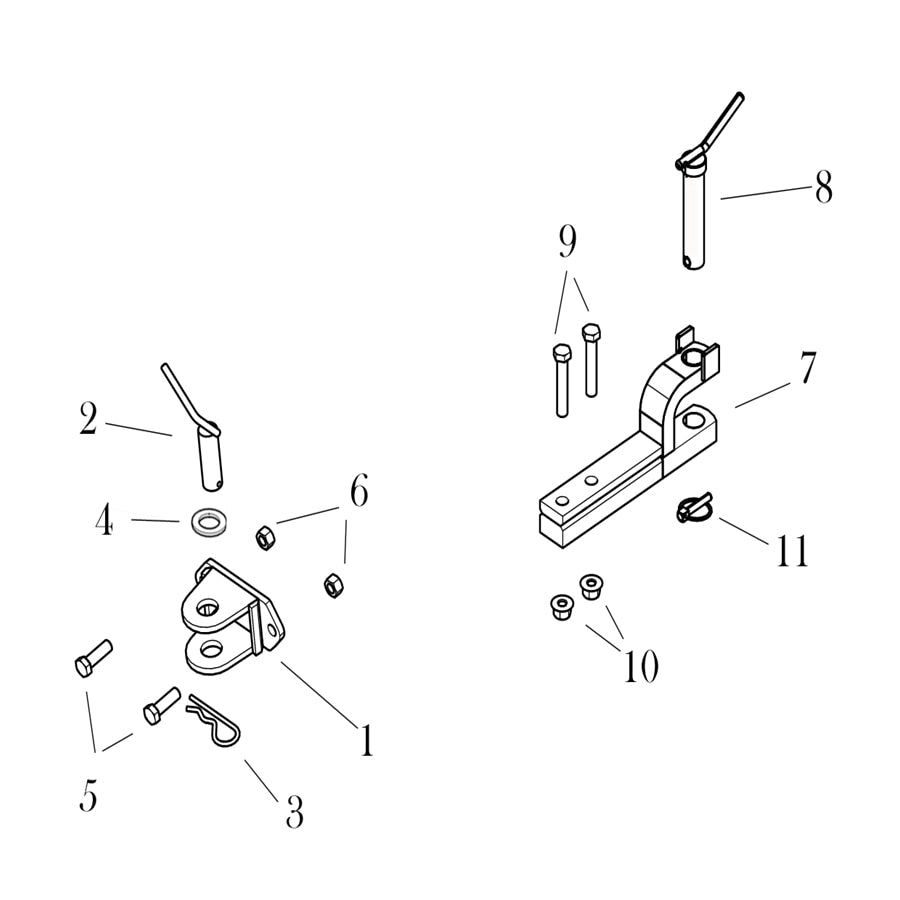 8
9
7
2
6
4
11
10
1
5
3