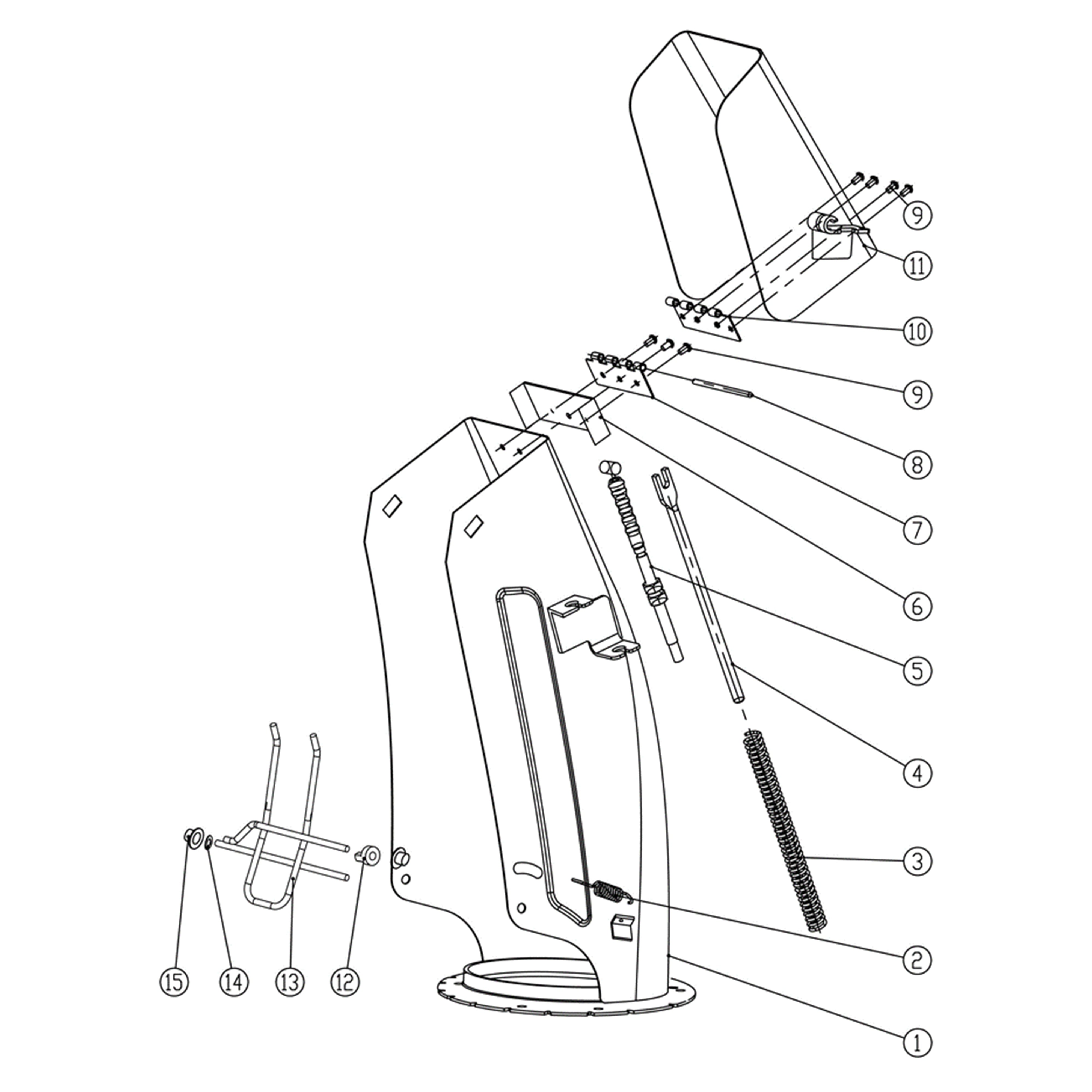 9
11
10
9
8
7
6
5
4
3
2
1
15
14
13
12