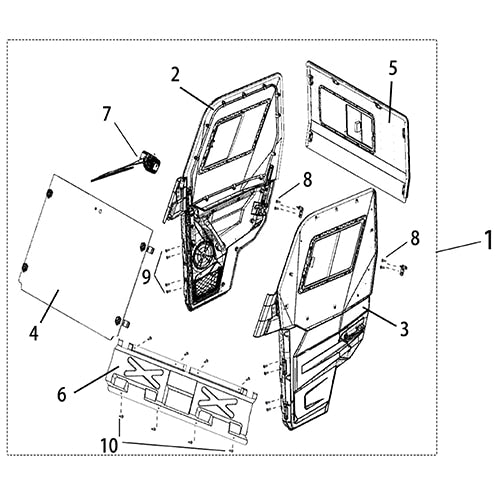 2
5
7
8
8
1
9
4
3
6
10