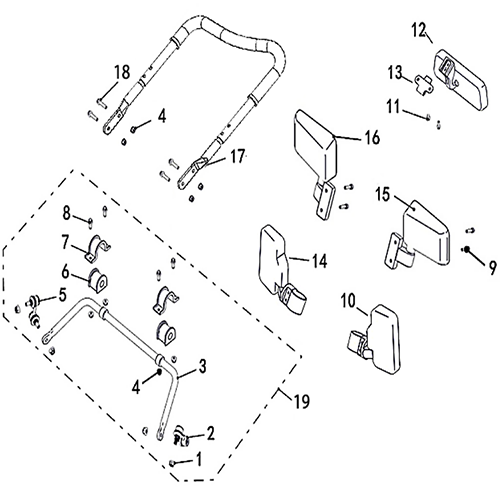 12
13
18
11
4
16
17
15
8
7
14
9
6
5
10
3
4
19
2
1