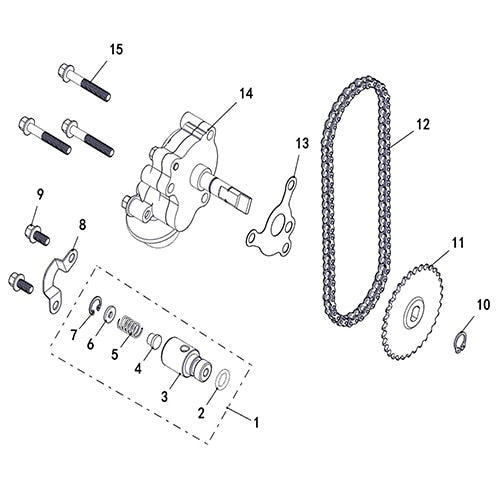 15
14
12
13
9
8
11
10
7
6
5
4
3
2
1