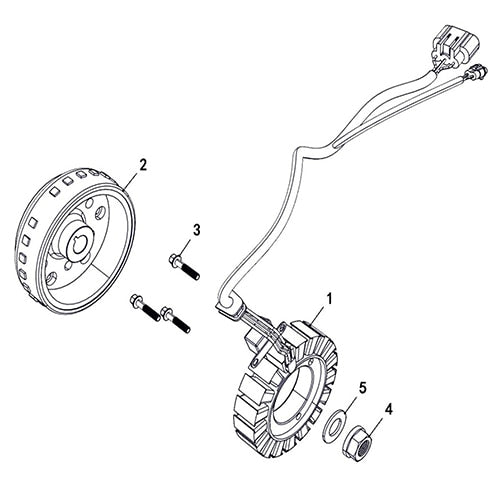 2
3
1
5
4