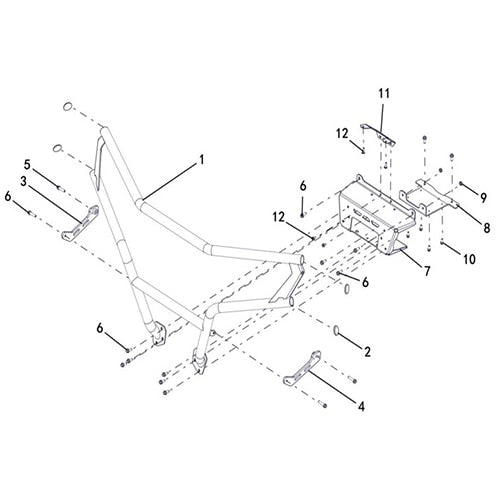 11
12
1
5
3
6
6
12
9
8
10
7
6
6
2
4