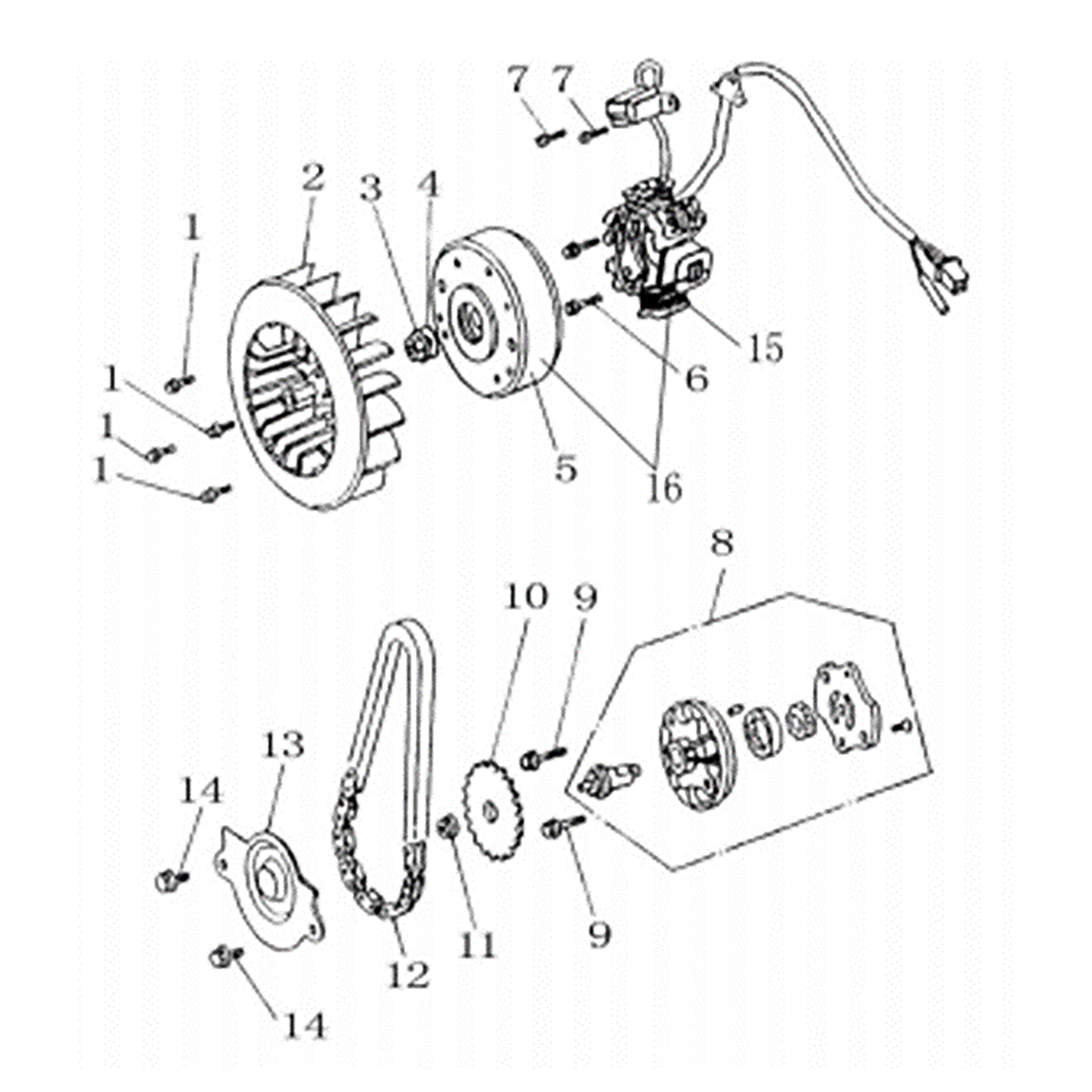 7 7
2 3 4
1
1
1
1
15
6
5
16
8
10 9
13
14
12
11
9
14