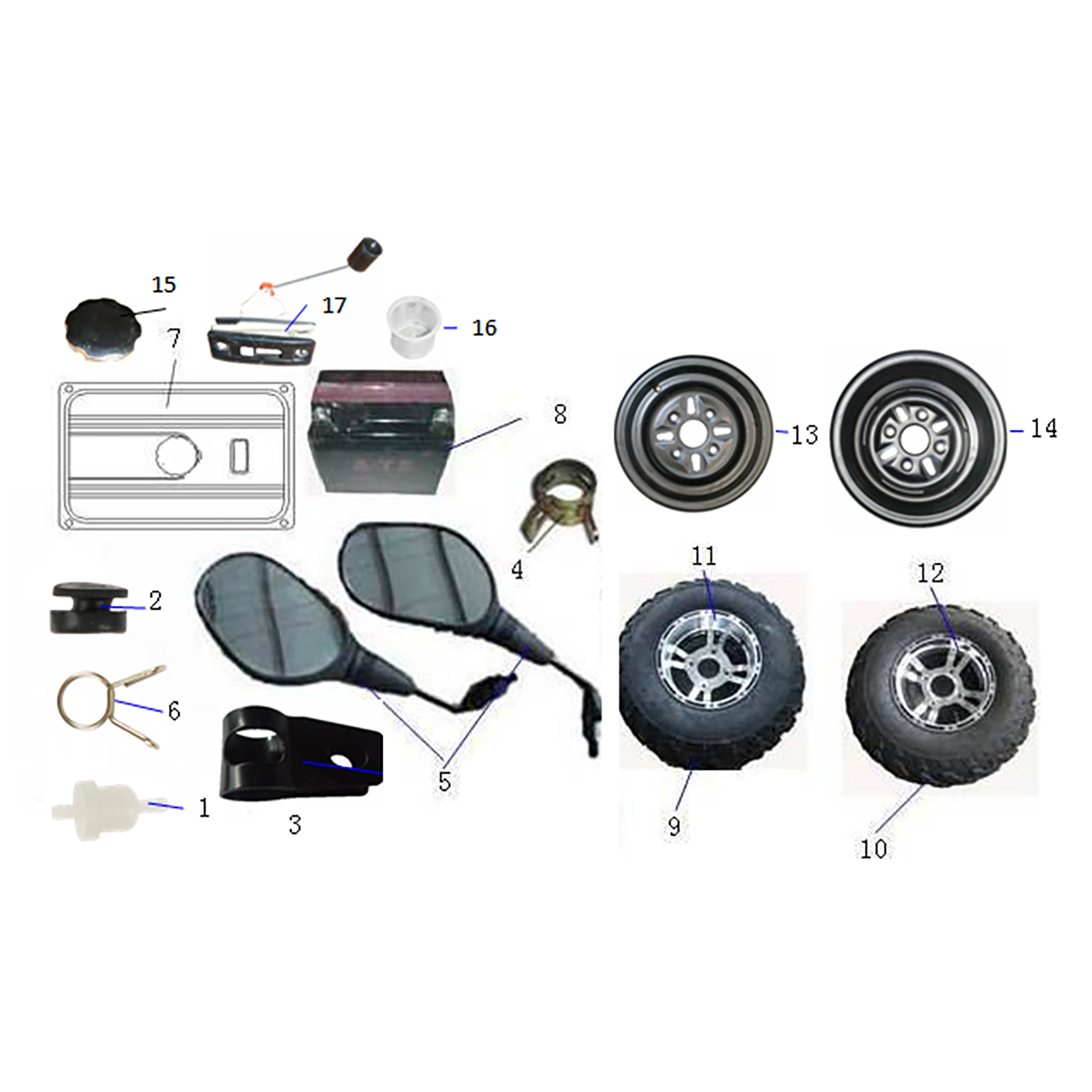 15
17
16
7
8
13
14
4
11
12
2
6
5
1
3
9
10