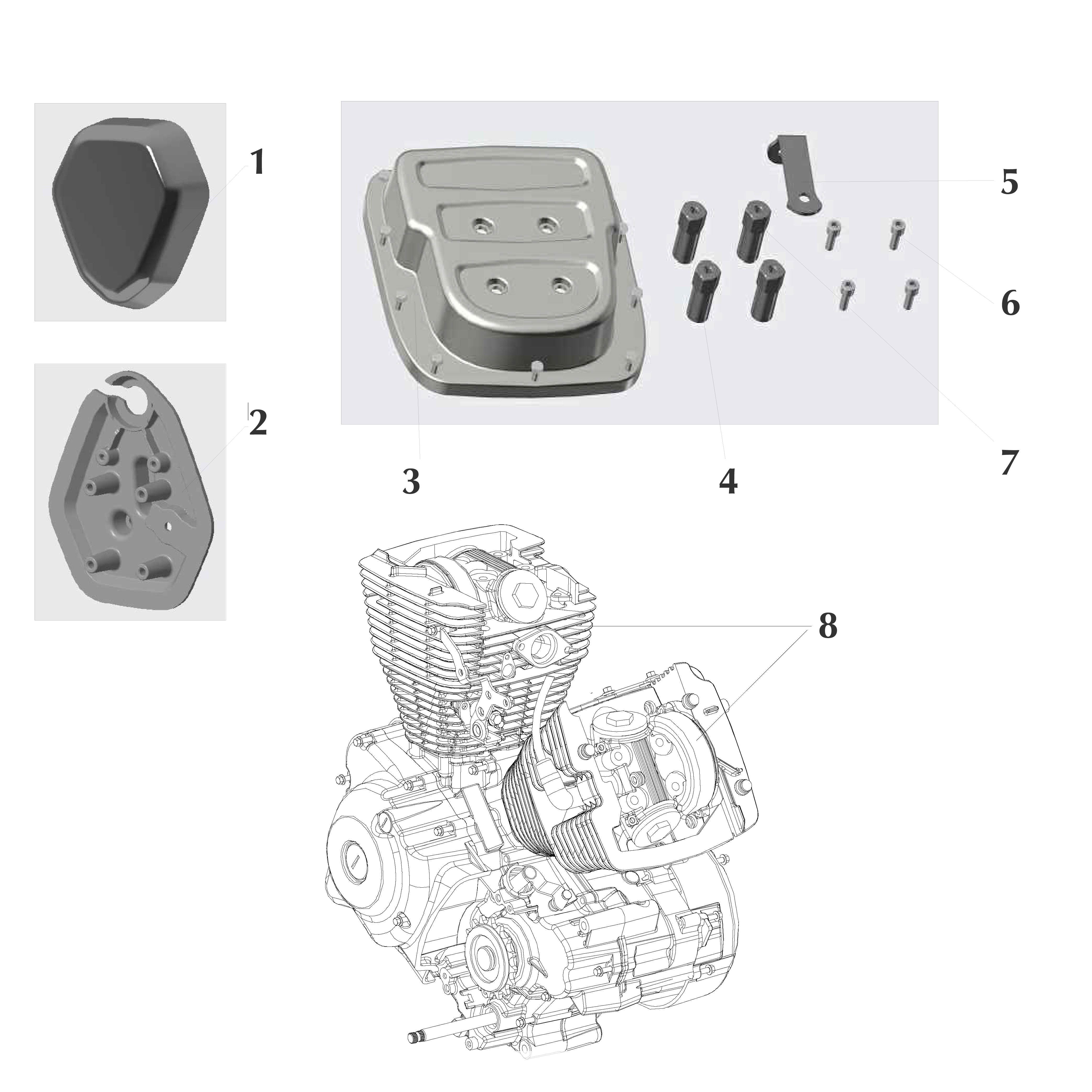 1

2

5

6

7

3

4

8