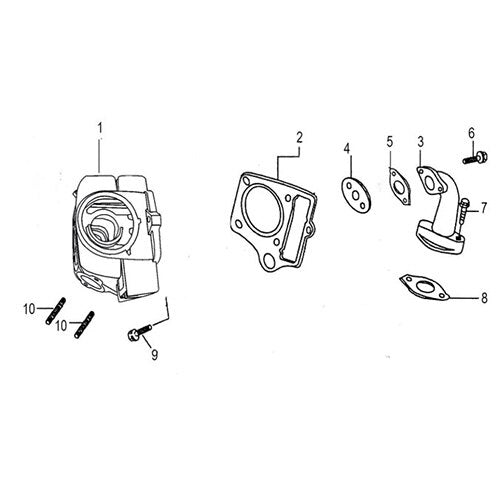 1
2
4
5
3
6
7
8
10
10
9