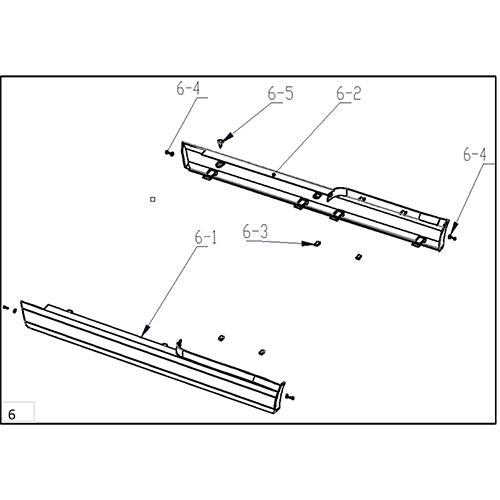 6-4
6-5
6-2
6-4
6-3
6-1
6