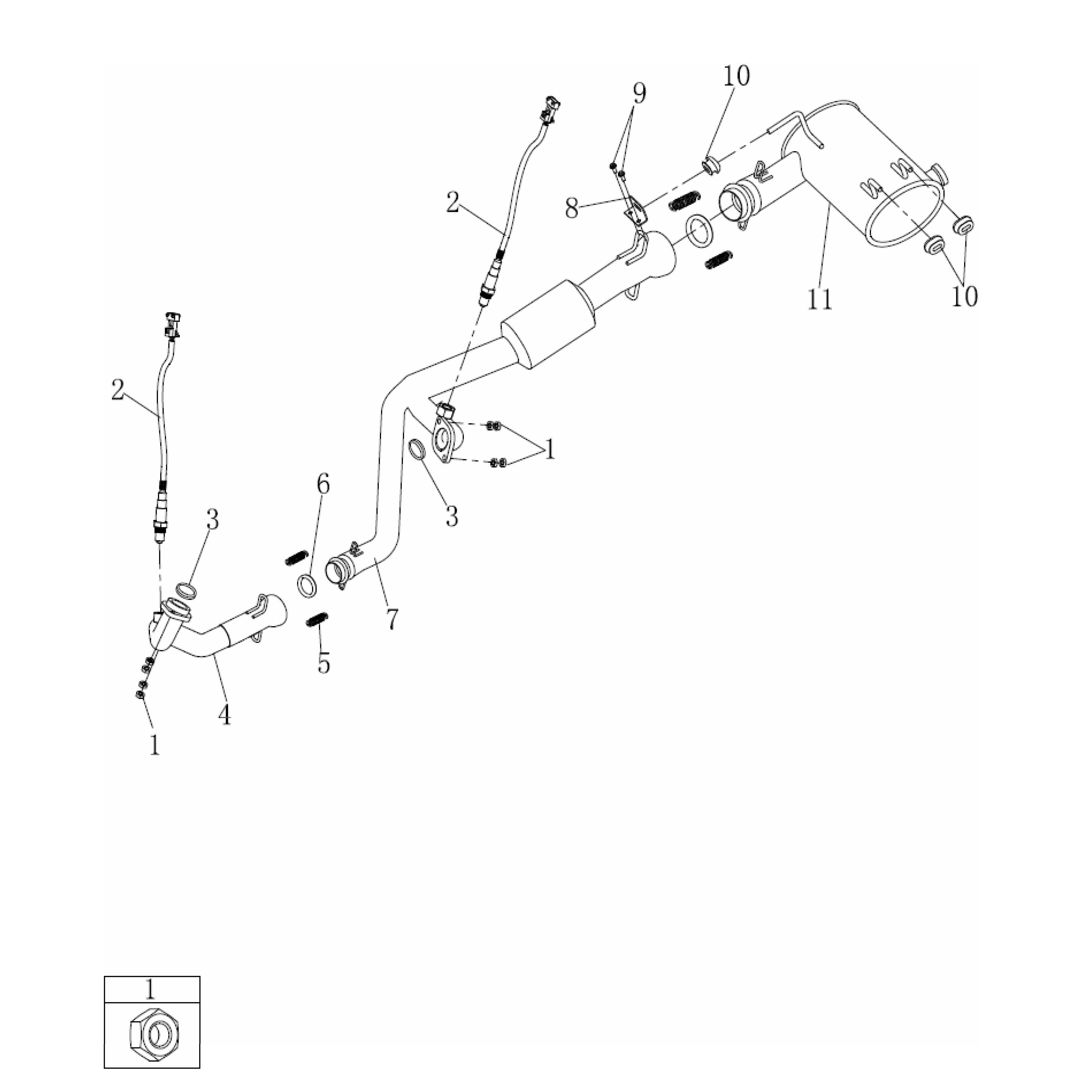 10
9
2
8
11
10
2
1
6
3
3
7
5
4
1
1