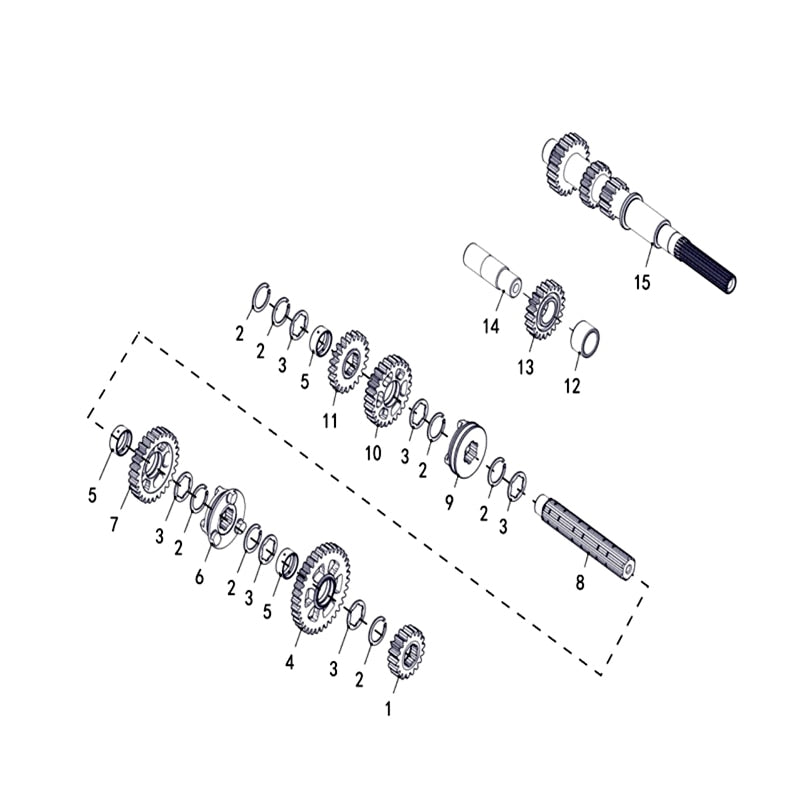 15
14
13
12
2
2
3
5
11
10
3
2
9
2
3
8
5
7
3
2
6
2
3
5
4
3
2
1