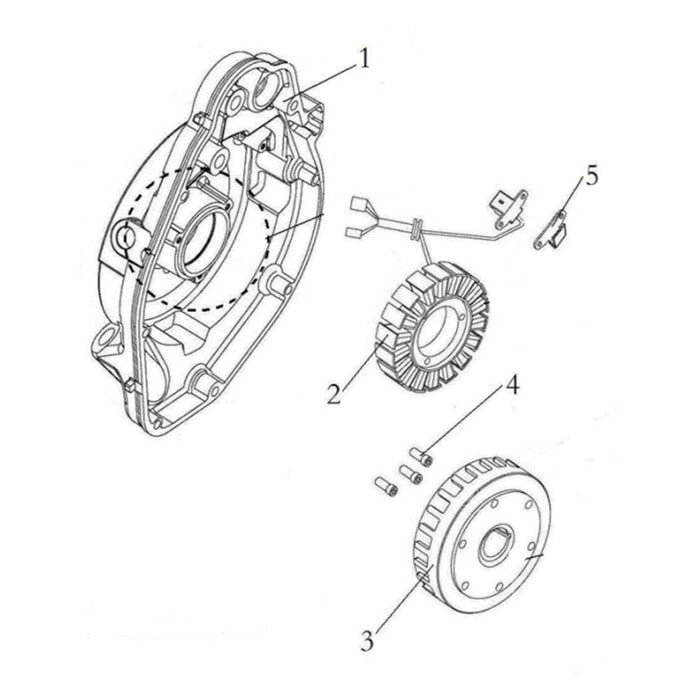 1
5
2
4
3