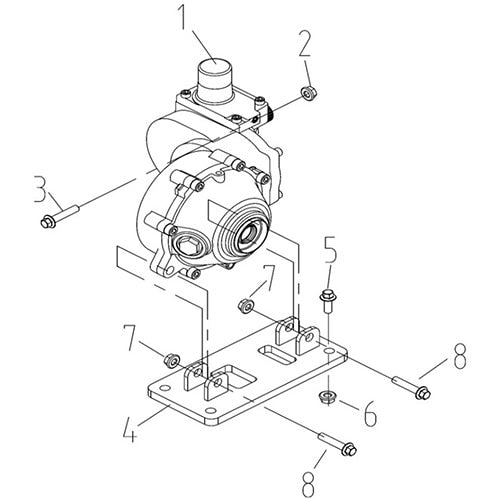 1
2
3
5
7
7
8
6
4
8