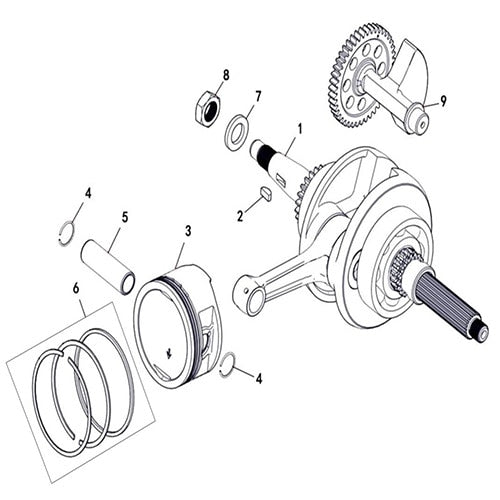 8
7
9
1
2
4
5
3
6
4