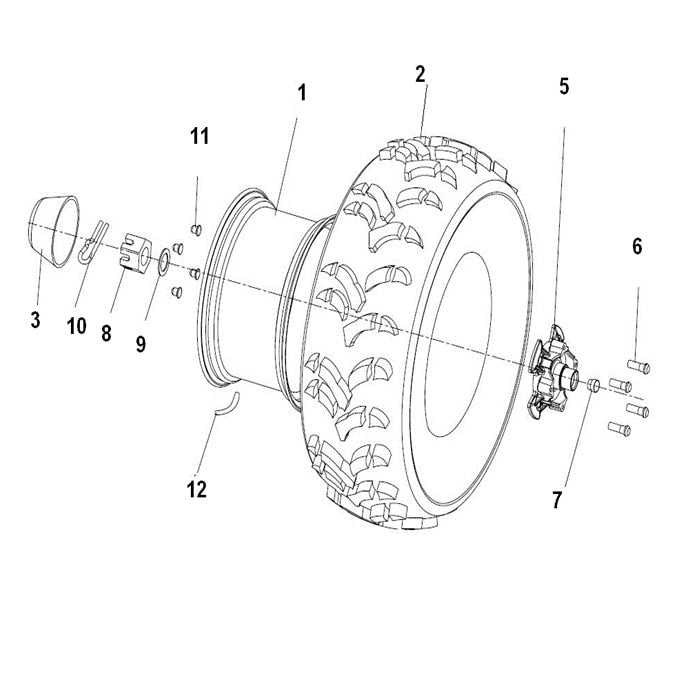 2
1
5
11
6
3
10
8
9
12
7