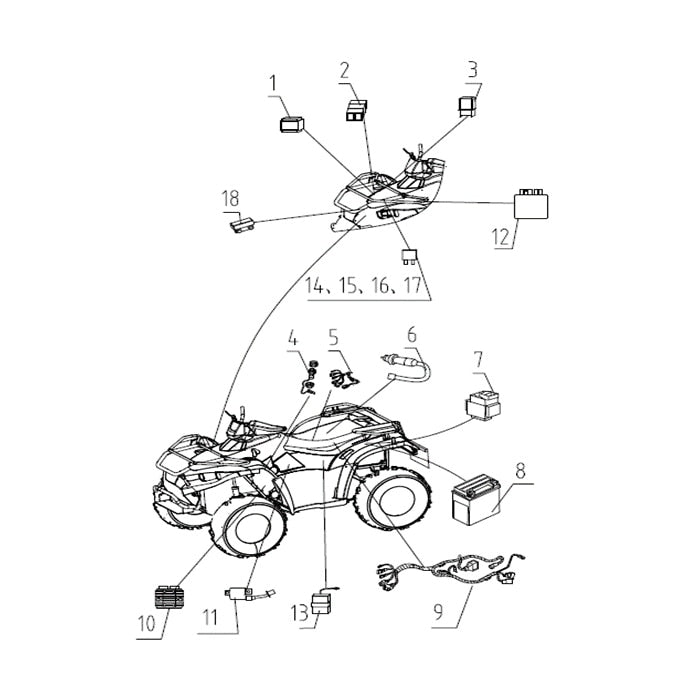 1
2
3
18
12
14、15、16、17
4
5
6
7
8
9
10
11
13