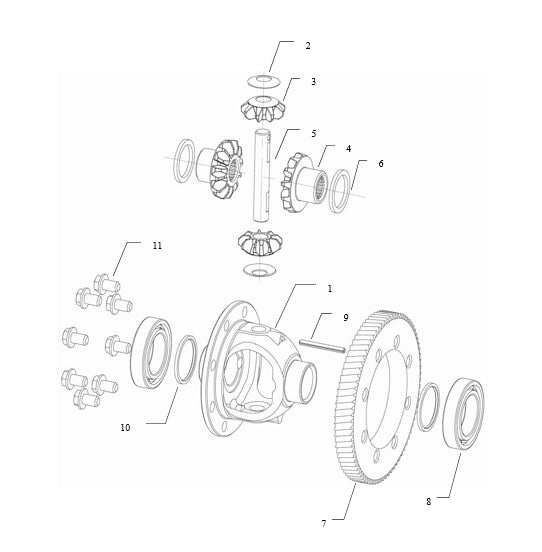 2
3
5
4
6
11
1
9
10
8
7