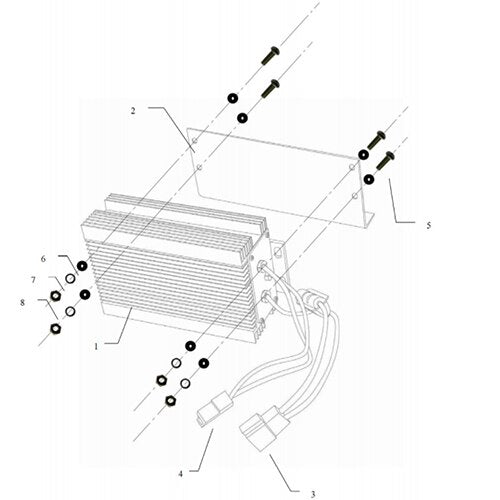 2
5
6
7
8
1
4
3