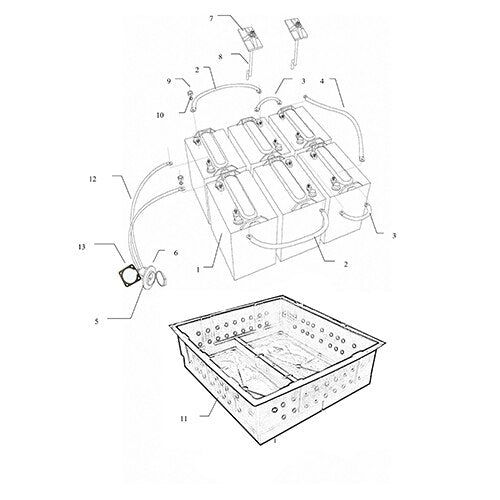 7
8
9
2
3
4
10
12
3
13
6
1
2
5
11